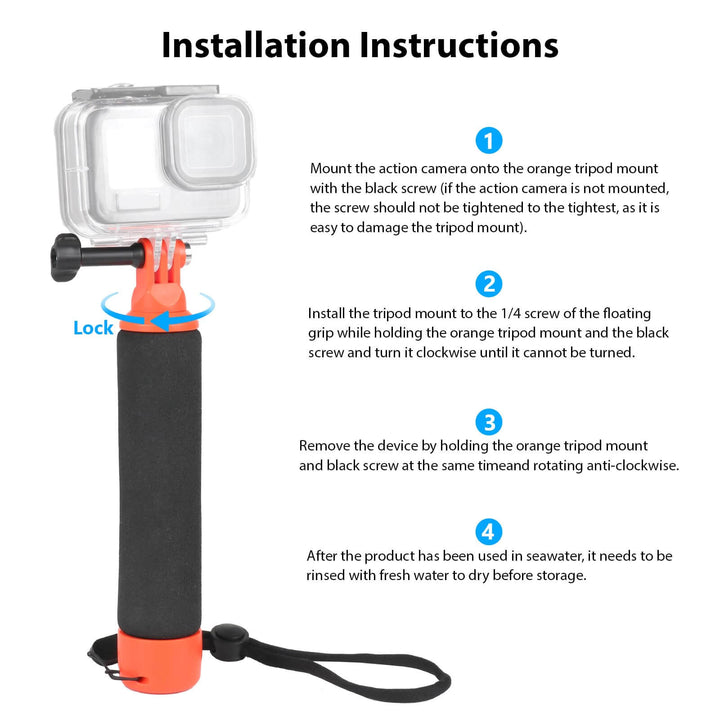 Installation Instructions

Lock

1

Mount the action camera onto the orange tripod mount with the black screw (if the action camera is not mounted, the screw should not be tightened to the tightest, as it is easy to damage the tripod mount).

2

Install the tripod mount to the 1/4 screw of the floating grip while holding the orange tripod mount and the black screw and turn it clockwise until it cannot be turned.

3

Remove the device by holding the orange tripod mount and black screw at the same timeand rotating anti-clockwise.

4

After the product has been used in seawater, it needs to be rinsed with fresh water to dry before storage.