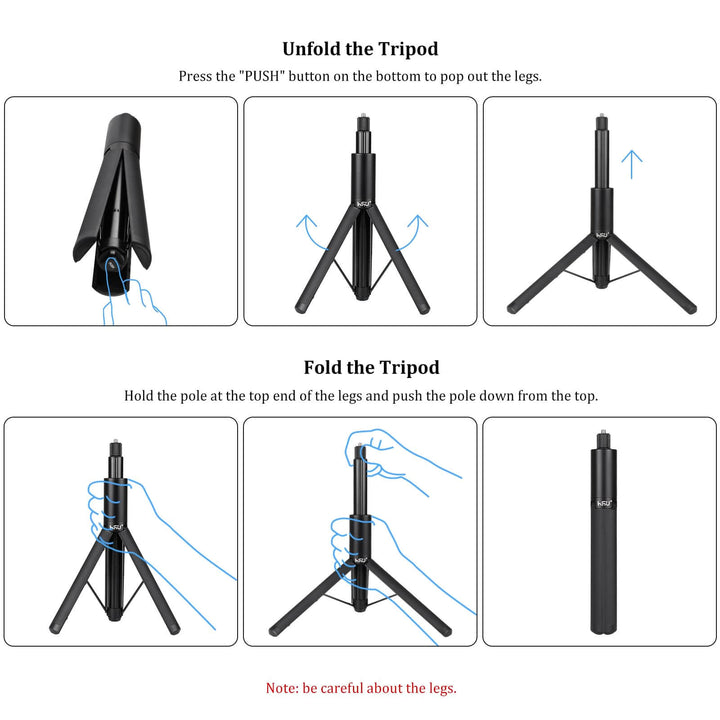 Unfold the Tripod

Press the "PUSH" button on the bottom to pop out the legs.

Fold the Tripod

Hold the pole at the top end of the legs and push the pole down from the top.

Note: be careful about the legs.