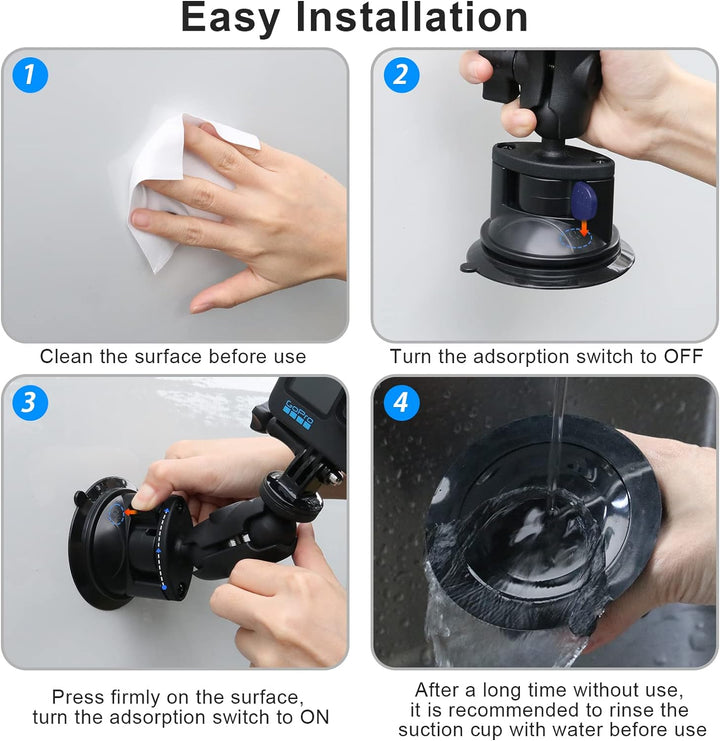 Easy Installation

1

Clean the surface before use

2

Turn the adsorption switch to OFF

3

GoPro

Press firmly on the surface, turn the adsorption switch to ON

4

After a long time without use, it is recommended to rinse the suction cup with water before use