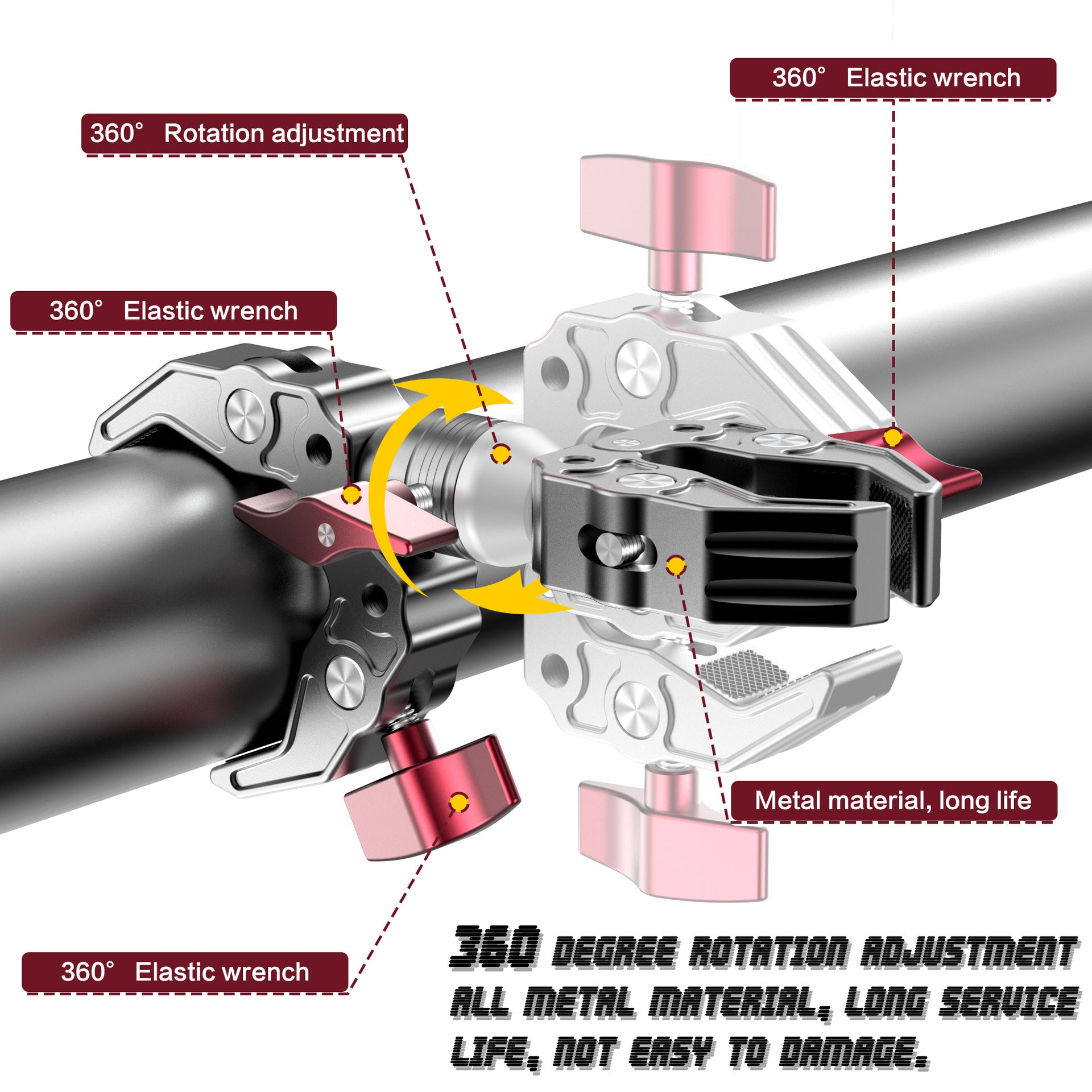 360°  Elastic wrench

360°  Rotation adjustment

360°  Elastic wrench

Metal material, long life

360°  Elastic wrench

360 DEGREE ROTATION ADJUSTMENT ALL METAL MATERIAL, LONG SERVICE LIFE, NOT EASY TO DAMAGE.